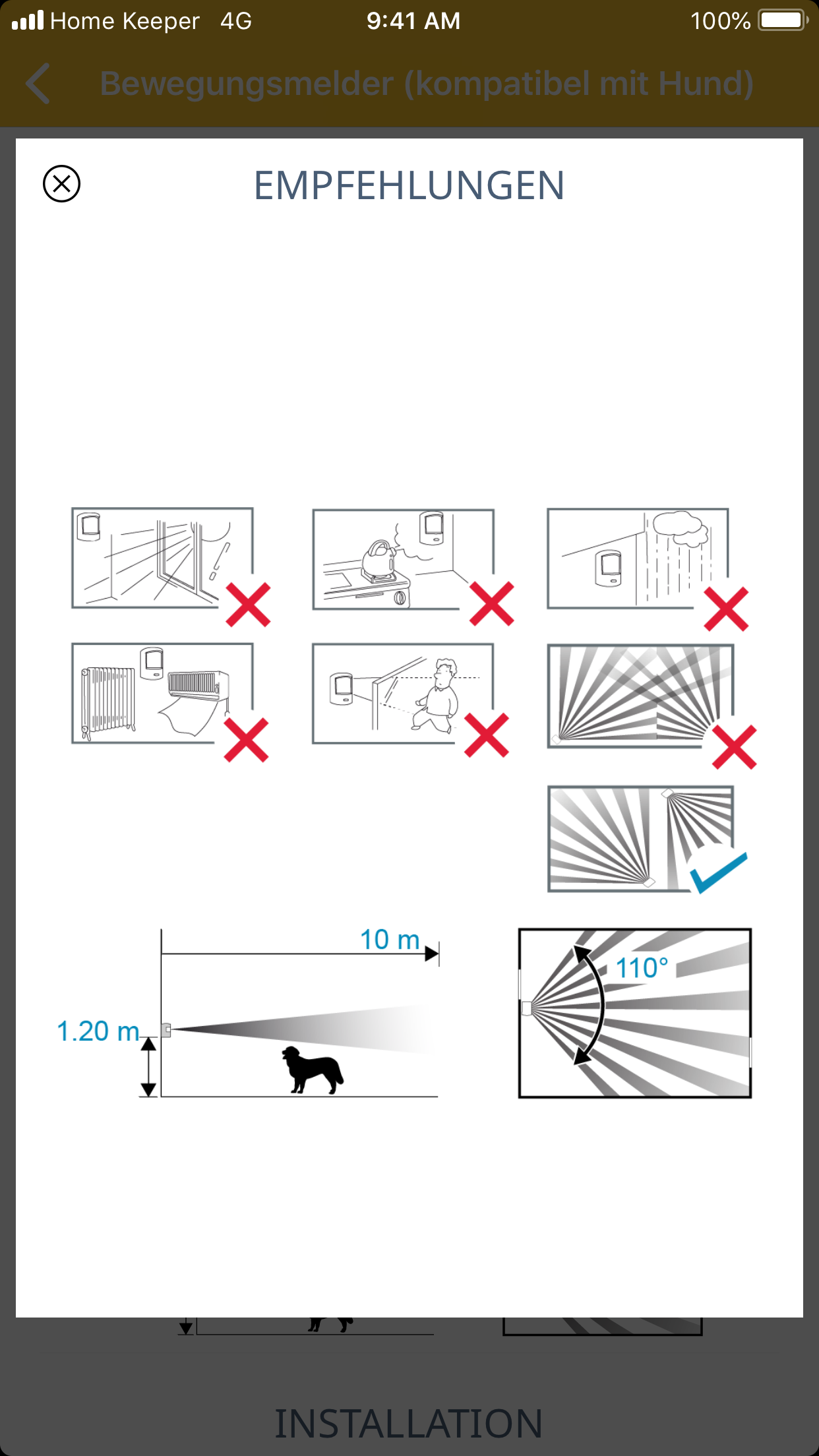 Home Keeper 4G 9:41 AM 100%

Bewegungsmelder (kompatibel mit Hund)

EMPFEHLUNGEN

10 m

1.20 m

110°

INSTALLATION